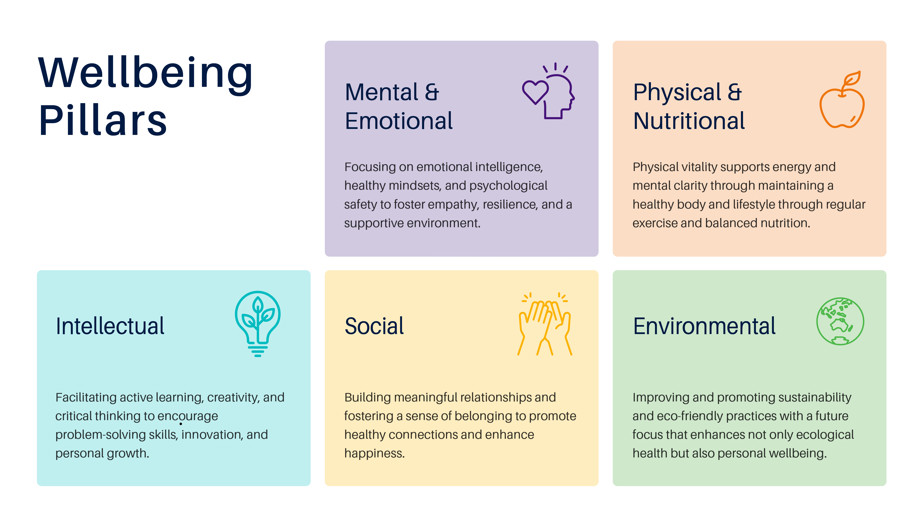 Wellbeing Pillars

Mental & Emotional

Focusing on emotional intelligence, healthy mindsets, and psychological safety to foster empathy, resilience, and a supportive environment.

Physical & Nutritional

Physical vitality supports energy and mental clarity through maintaining a healthy body and lifestyle through regular exercise and balanced nutrition.

Intellectual

Facilitating active learning, creativity, and critical thinking to encourage problem-solving skills, innovation, and personal growth.

Social

Building meaningful relationships and fostering a sense of belonging to promote healthy connections and enhance happiness.

Environmental

Improving and promoting sustainability and eco-friendly practices with a future focus that enhances not only ecological health but also personal wellbeing.